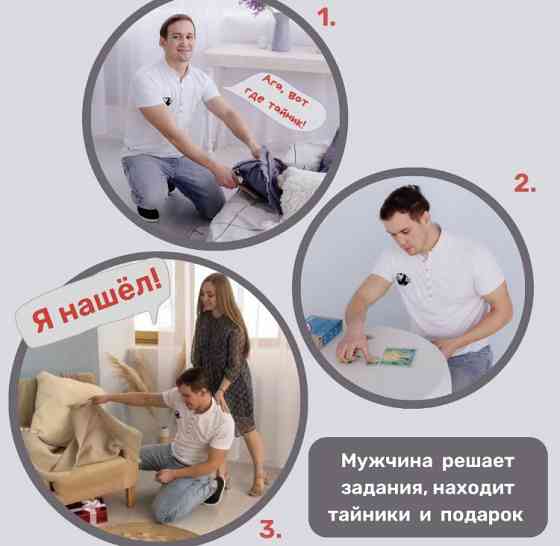 1.

Ага, вот где тайник!

2.

Я нашёл!

3.

Мужчина решает задания, находит тайники и подарок