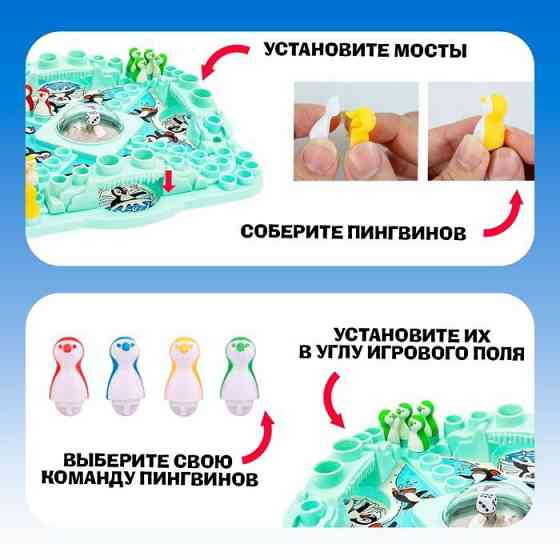 УСТАНОВИТЕ МОСТЫ

СОБЕРИТЕ ПИНГВИНОВ

УСТАНОВИТЕ ИХ В УГЛУ ИГРОВОГО ПОЛЯ

ВЫБЕРИТЕ СВОЮ КОМАНДУ ПИНГВИНОВ